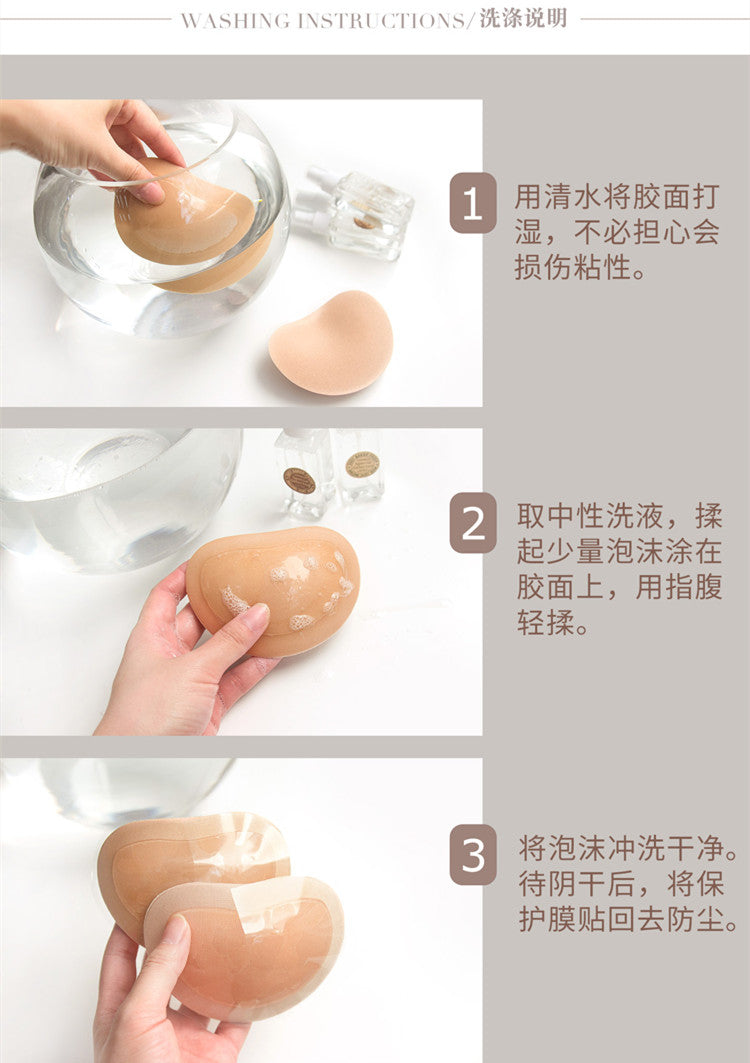 WASHING INSTRUCTIONS/洗涤说明

1 用清水将胶面打湿，不必担心会损伤粘性。

2 取中性洗液，揉起少量泡沫涂在胶面上，用指腹轻揉。

3 将泡沫冲洗干净。待阴干后，将保护膜贴回去防尘。